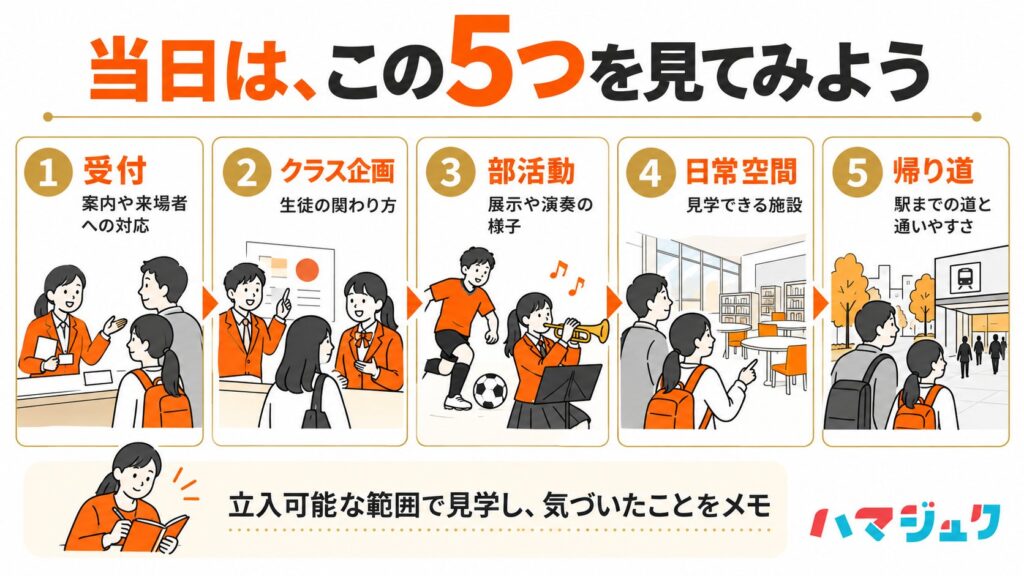 当日は、この5つを見てみよう

1 受付
案内や来場者への対応

2 クラス企画
生徒の関わり方

3 部活動
展示や演奏の様子

4 日常空間
見学できる施設

5 帰り道
駅までの道と通いやすさ

立入可能な範囲で見学し、気づいたことをメモ

ハマジュク